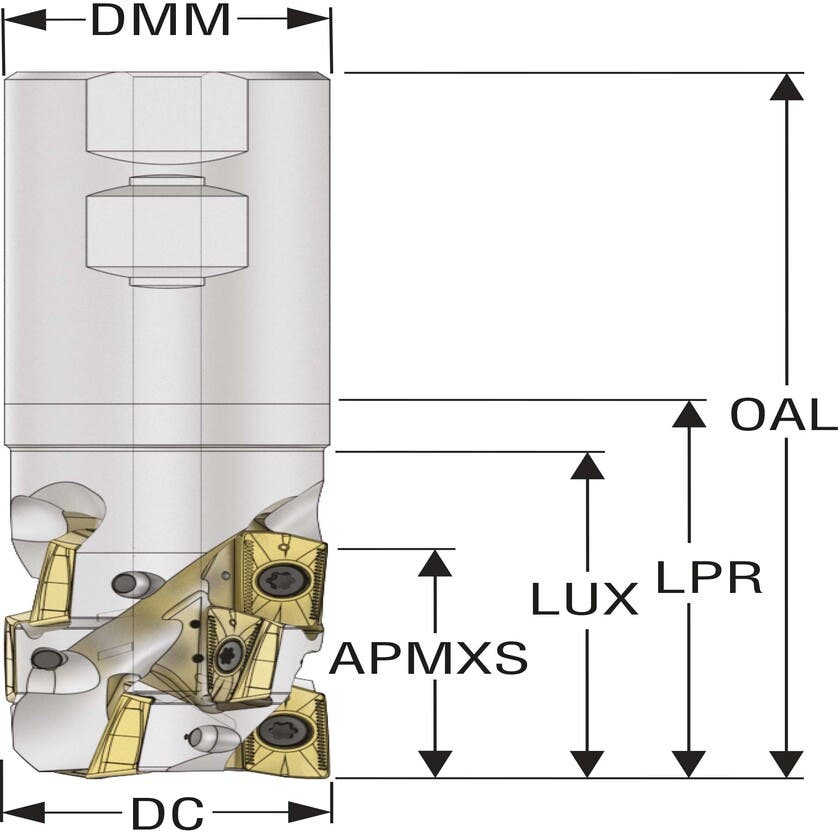 DMM

OAL

LPR

LUX

APMXS

DC