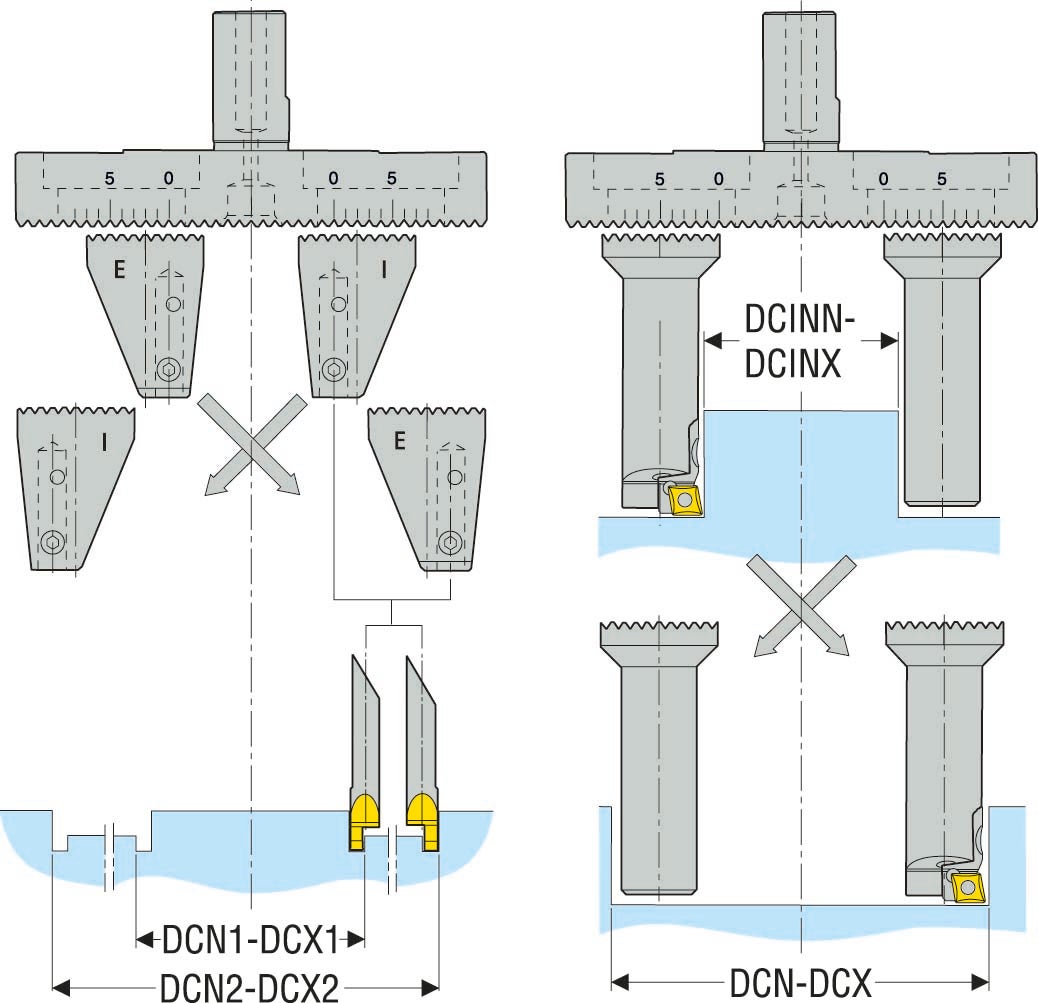 5 0 0 5

E I

I E

DCN1-DCX1

DCN2-DCX2

5 0 0 5

DCINN-DCINX

DCN-DCX